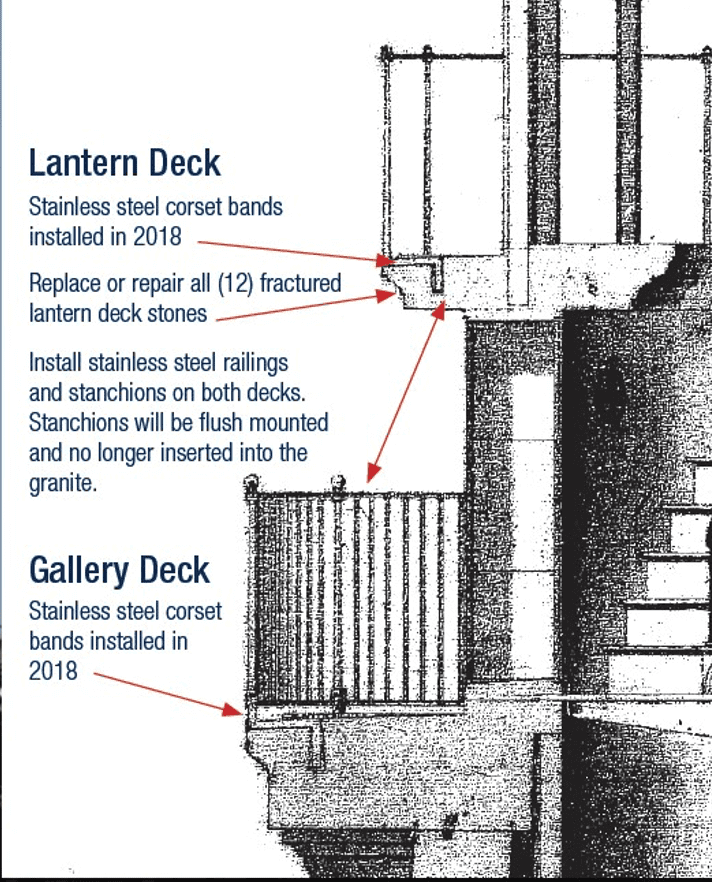 Lantern Deck

Stainless steel corset bands installed in 2018

Replace or repair all (12) fractured lantern deck stones

Install stainless steel railings and stanchions on both decks. Stanchions will be flush mounted and no longer inserted into the granite.

Gallery Deck

Stainless steel corset bands installed in 2018